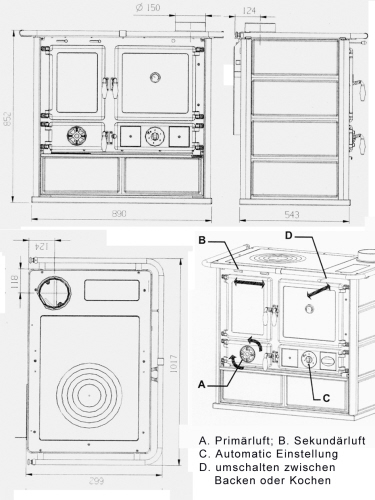 Ø 150

124

852

890

543

124

118

1017

299

B

D

A

C

A. Primärluft; B. Sekundärluft
C. Automatic Einstellung
D. umschalten zwischen Backen oder Kochen